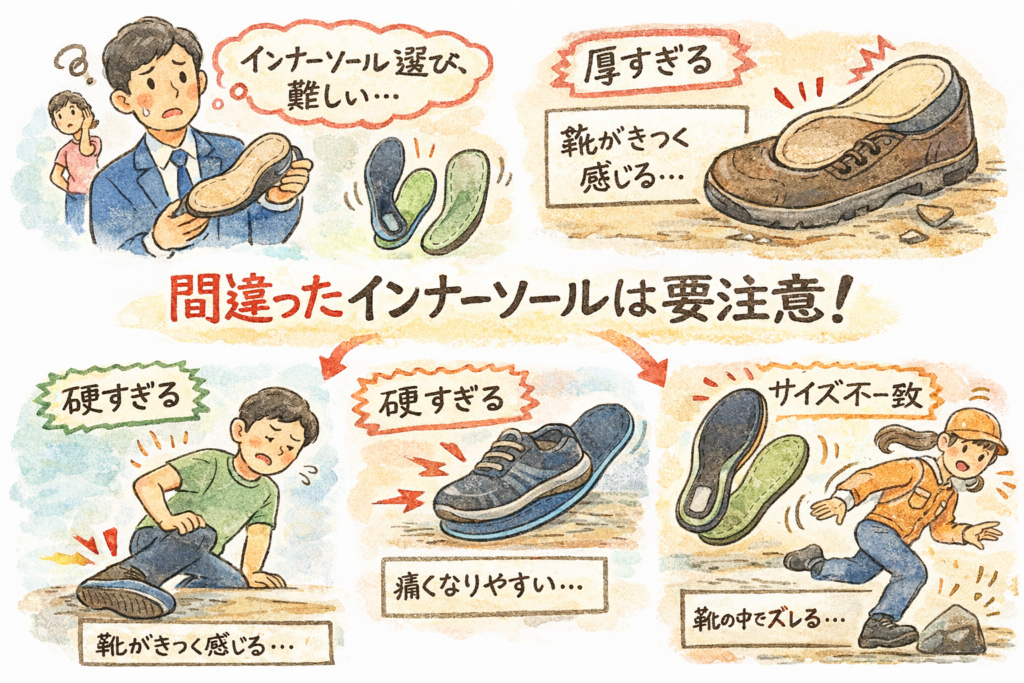 インナーソール選び、難しい…

厚すぎる

靴がきつく感じる…

間違ったインナーソールは要注意!

硬すぎる

靴がきつく感じる…

硬すぎる

痛くなりやすい…

サイズ不一致

靴の中でズレる…